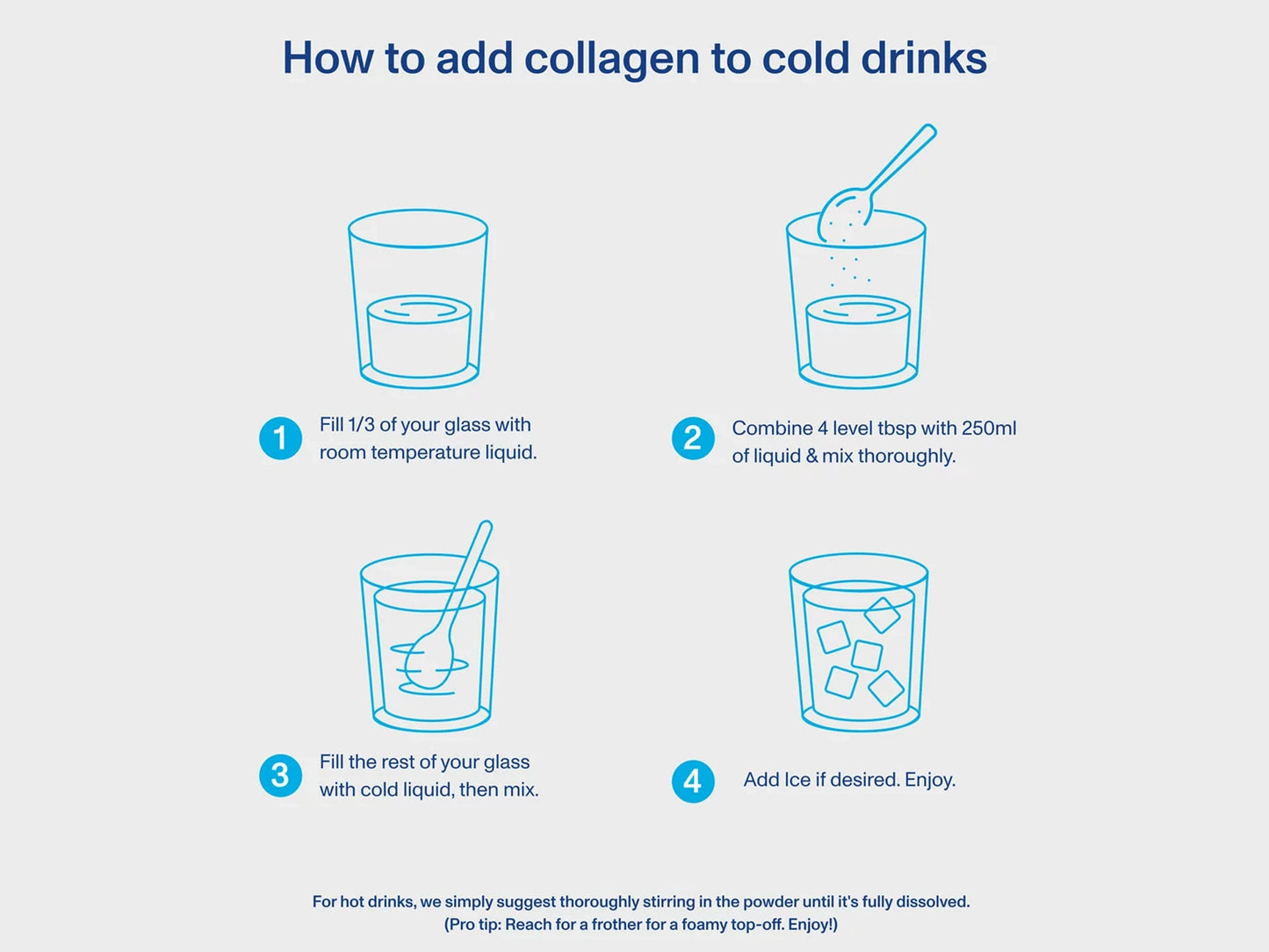 How to add collagen to cold drinks

1 Fill 1/3 of your glass with room temperature liquid.

2 Combine 4 level tbsp with 250ml of liquid & mix thoroughly.

3 Fill the rest of your glass with cold liquid, then mix.

4 Add Ice if desired. Enjoy.

For hot drinks, we simply suggest thoroughly stirring in the powder until it's fully dissolved. (Pro tip: Reach for a frother for a foamy top-off. Enjoy!)